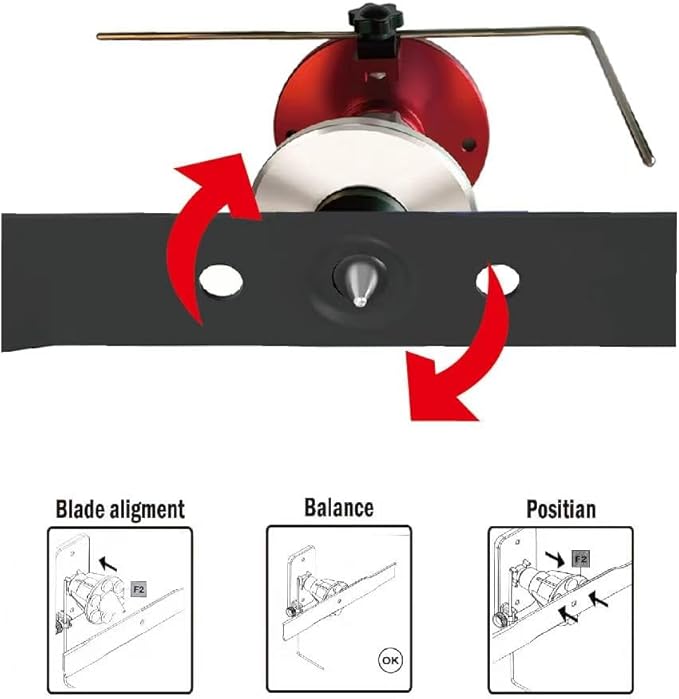 Blade aligment

F2

Balance

OK

Positian

F2