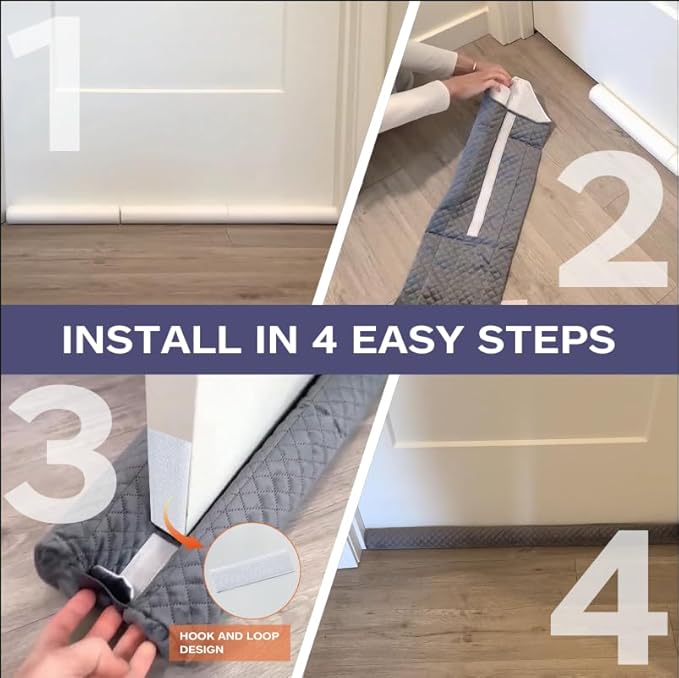 1

2

INSTALL IN 4 EASY STEPS

3

HOOK AND LOOP DESIGN

4