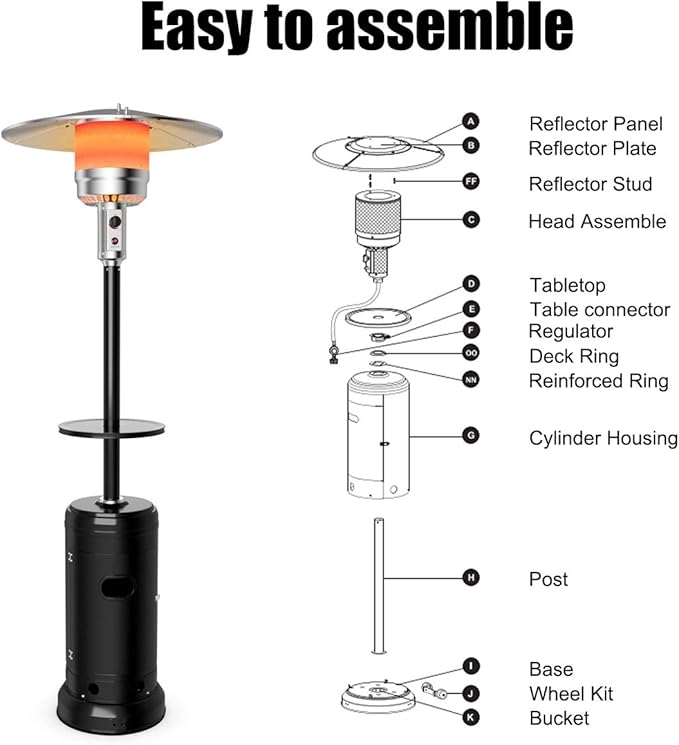 Easy to assemble

A Reflector Panel
B Reflector Plate
FF Reflector Stud
C Head Assemble
D Tabletop
E Table connector
F Regulator
OO Deck Ring
NN Reinforced Ring
G Cylinder Housing
H Post
I Base
J Wheel Kit
K Bucket