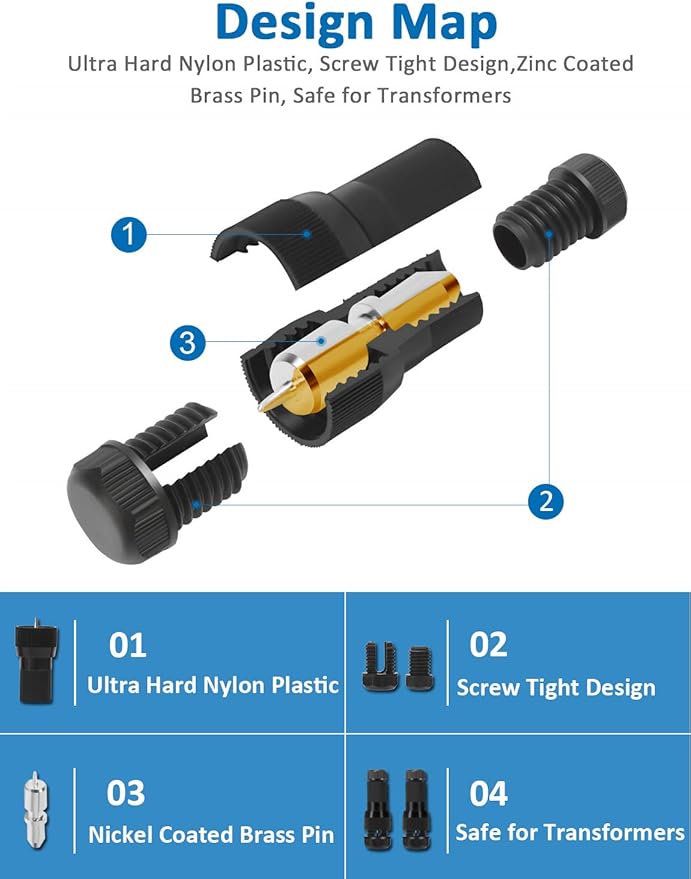 Design Map

Ultra Hard Nylon Plastic, Screw Tight Design,Zinc Coated Brass Pin, Safe for Transformers

1

3

2

01
Ultra Hard Nylon Plastic

02
Screw Tight Design

03
Nickel Coated Brass Pin

04
Safe for Transformers