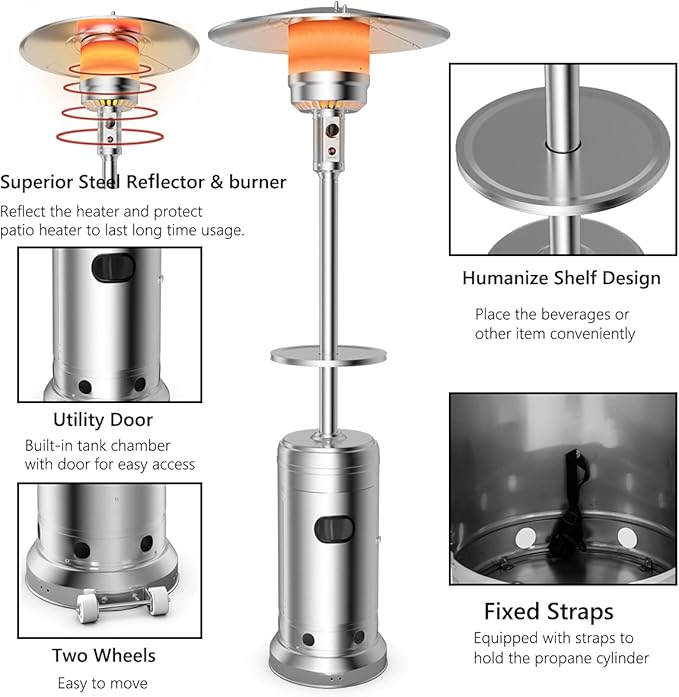 Superior Steel Reflector & burner

Reflect the heater and protect patio heater to last long time usage.

Utility Door

Built-in tank chamber with door for easy access

Two Wheels

Easy to move

Humanize Shelf Design

Place the beverages or other item conveniently

Fixed Straps

Equipped with straps to hold the propane cylinder