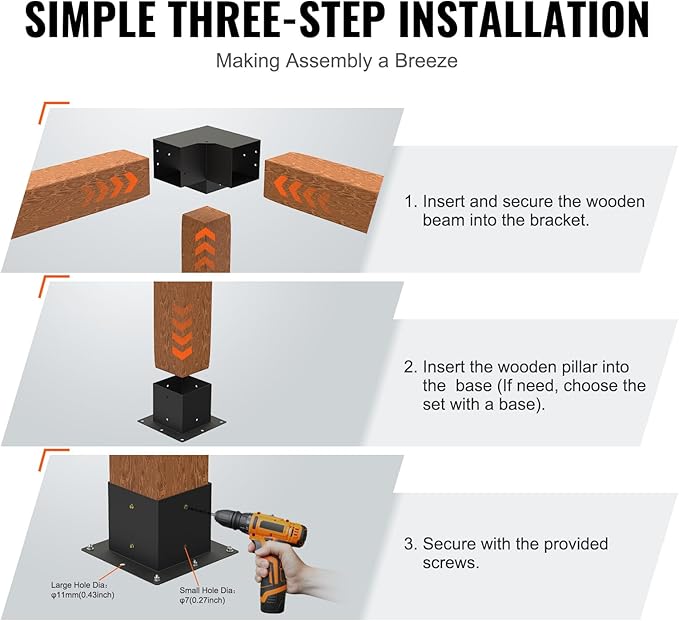 SIMPLE THREE-STEP INSTALLATION

Making Assembly a Breeze

1. Insert and secure the wooden beam into the bracket.

2. Insert the wooden pillar into the base (If need, choose the set with a base).

Large Hole Dia: φ11mm(0.43inch)

Small Hole Dia: φ7(0.27inch)

3. Secure with the provided screws.