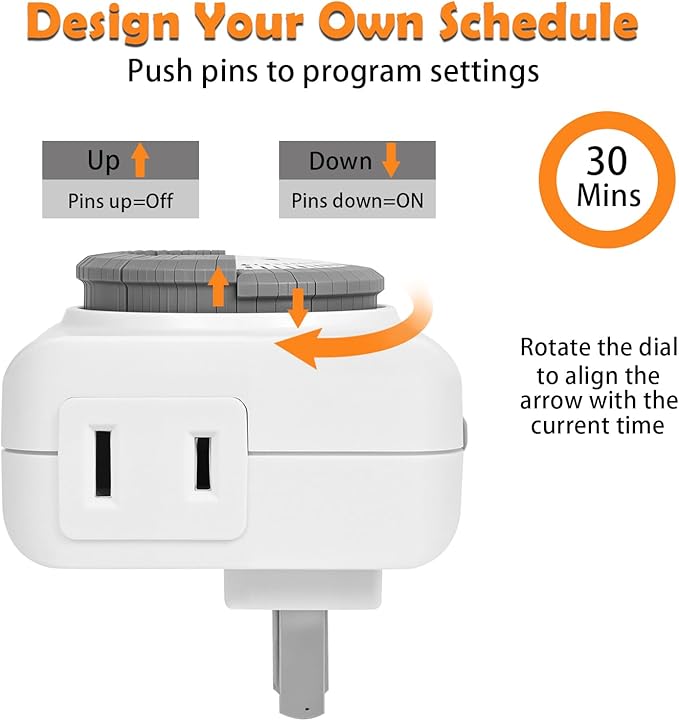 Design Your Own Schedule
Push pins to program settings

Up
Pins up=Off

Down
Pins down=ON

30 Mins

Rotate the dial to align the arrow with the current time