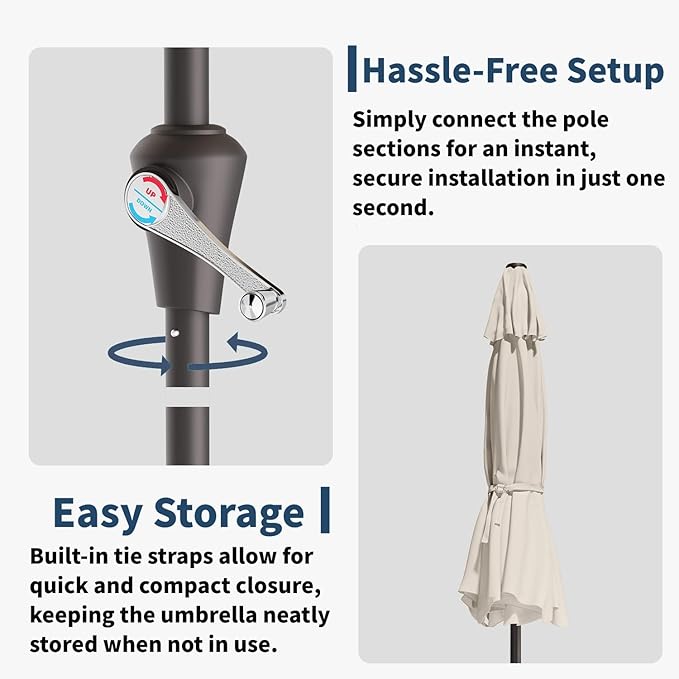 UP
DOWN

Hassle-Free Setup

Simply connect the pole sections for an instant, secure installation in just one second.

Easy Storage

Built-in tie straps allow for quick and compact closure, keeping the umbrella neatly stored when not in use.