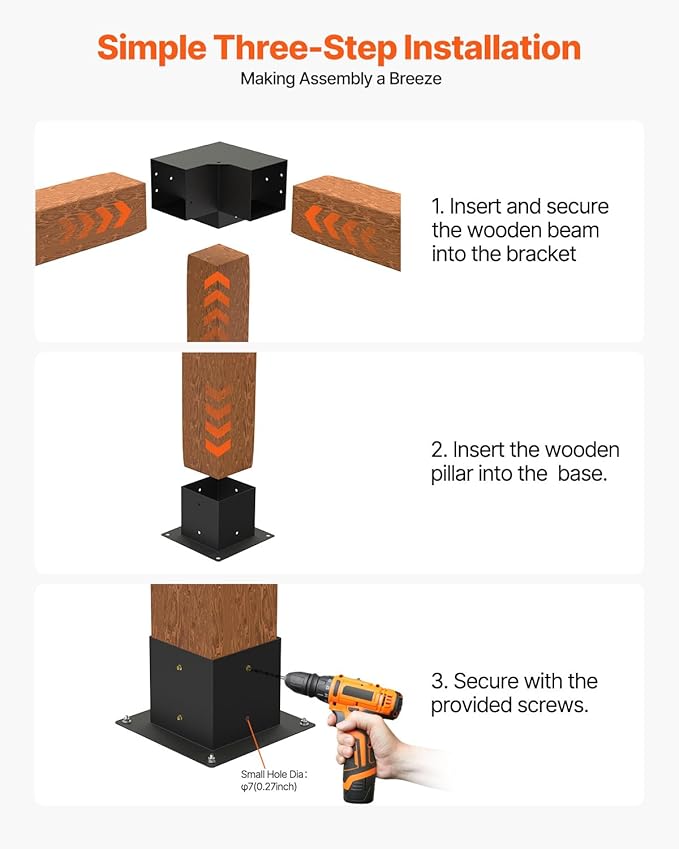 Simple Three-Step Installation
Making Assembly a Breeze

1. Insert and secure the wooden beam into the bracket

2. Insert the wooden pillar into the base.

3. Secure with the provided screws.

Small Hole Dia:
φ7(0.27inch)