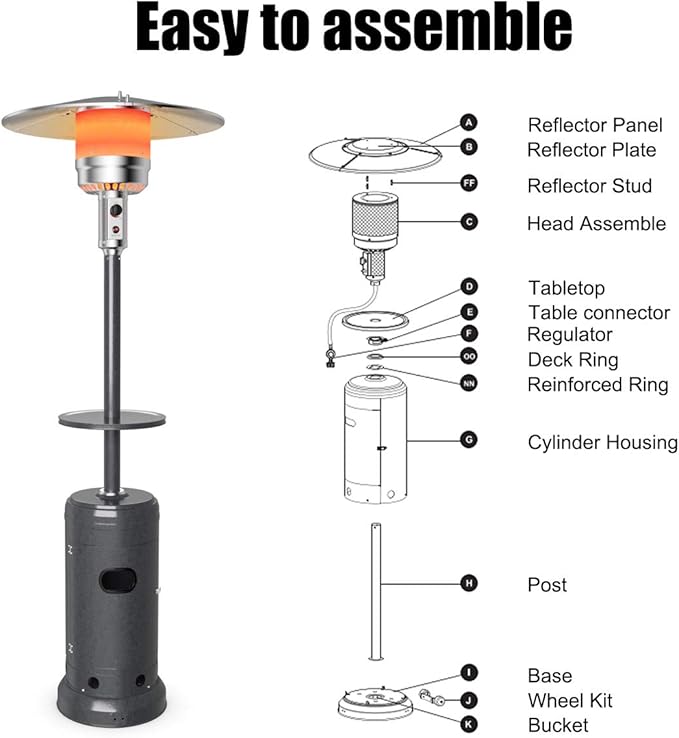 Easy to assemble

A Reflector Panel
B Reflector Plate
FF Reflector Stud
C Head Assemble
D Tabletop
E Table connector
F Regulator
OO Deck Ring
NN Reinforced Ring
G Cylinder Housing
H Post
I Base
J Wheel Kit
K Bucket