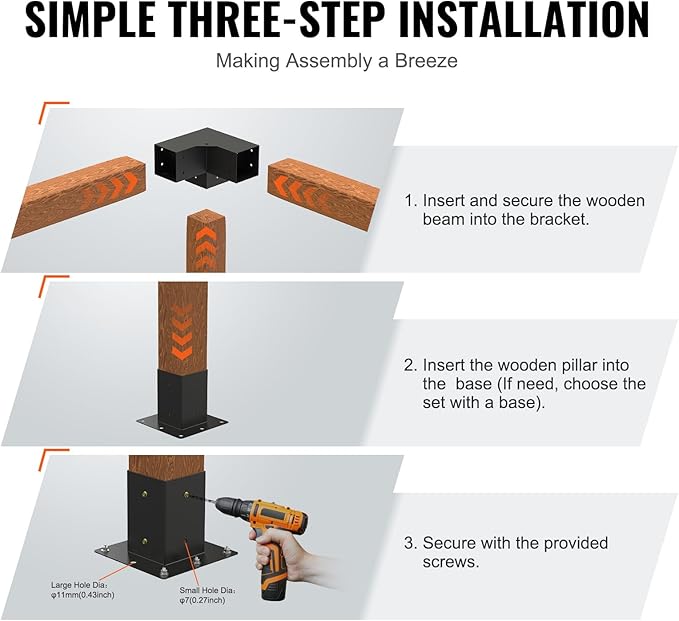 SIMPLE THREE-STEP INSTALLATION

Making Assembly a Breeze

1. Insert and secure the wooden beam into the bracket.

2. Insert the wooden pillar into the base (If need, choose the set with a base).

Large Hole Dia: φ11mm(0.43inch)

Small Hole Dia: φ7(0.27inch)

3. Secure with the provided screws.