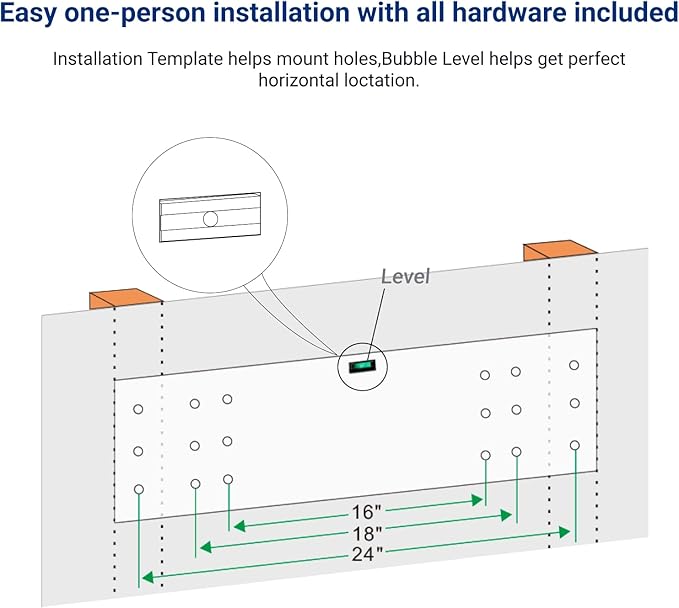 Easy one-person installation with all hardware included

Installation Template helps mount holes,Bubble Level helps get perfect horizontal loctation.

Level

16"

18"

24"