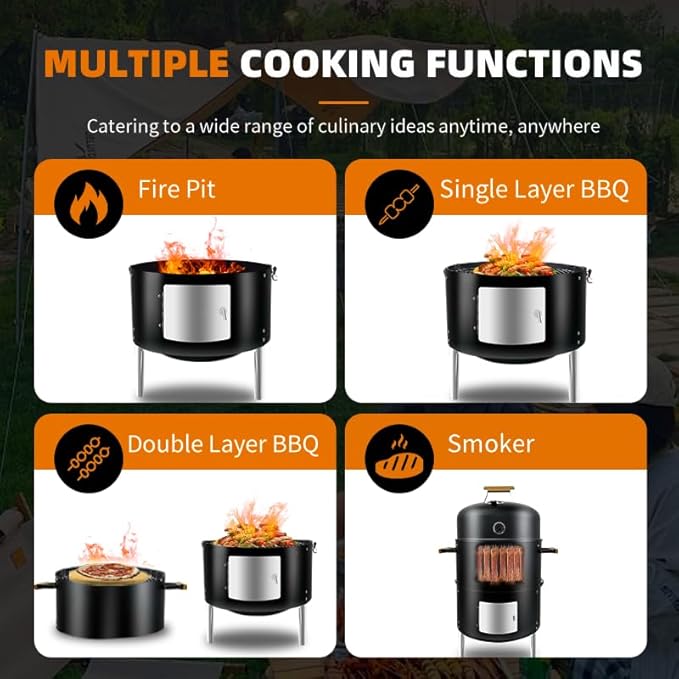 MULTIPLE COOKING FUNCTIONS

Catering to a wide range of culinary ideas anytime, anywhere

Fire Pit

Single Layer BBQ

Double Layer BBQ

Smoker