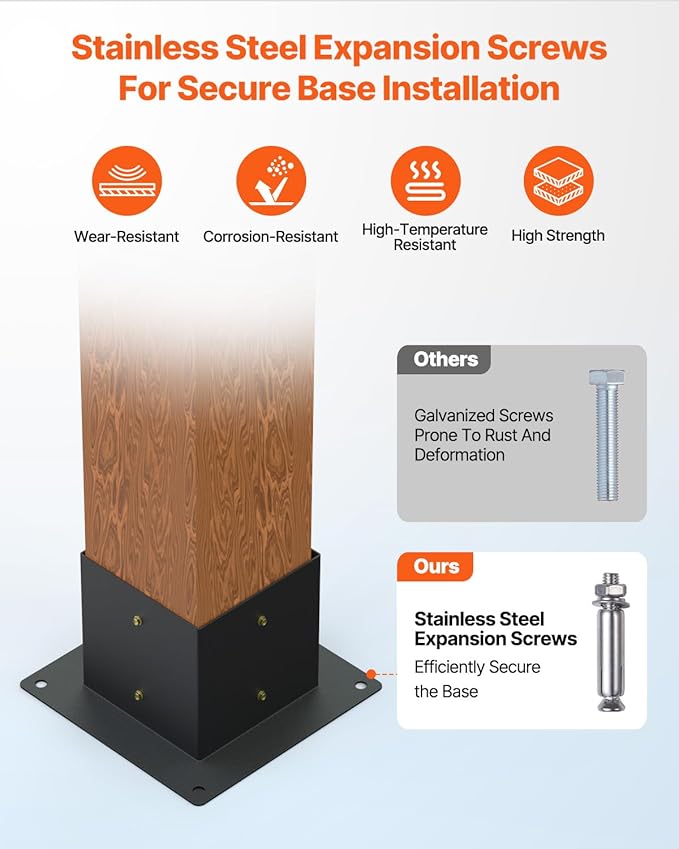 Stainless Steel Expansion Screws For Secure Base Installation

Wear-Resistant

Corrosion-Resistant

High-Temperature Resistant

High Strength

Others

Galvanized Screws Prone To Rust And Deformation

Ours

Stainless Steel Expansion Screws

Efficiently Secure the Base