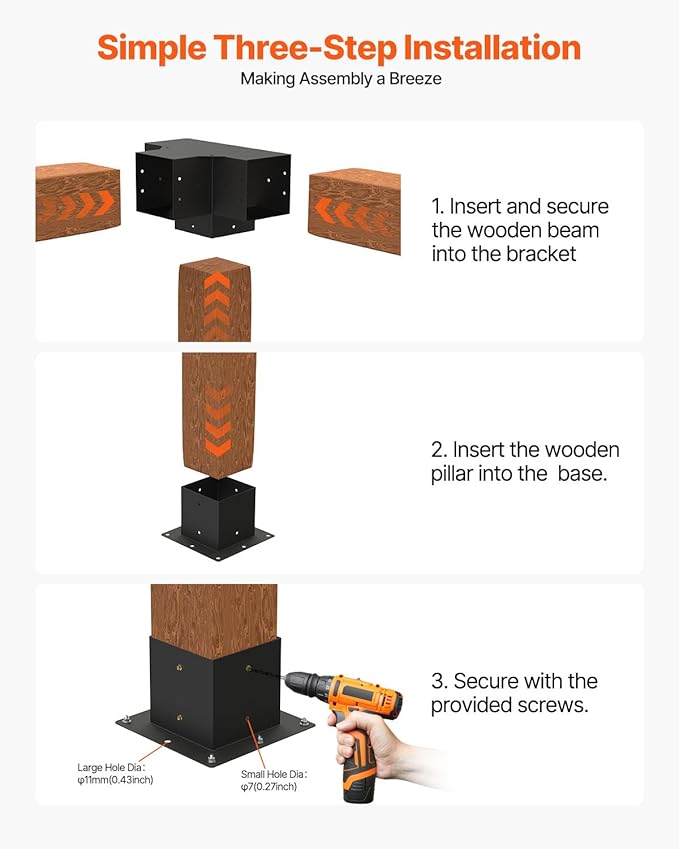 Simple Three-Step Installation

Making Assembly a Breeze

1. Insert and secure the wooden beam into the bracket

2. Insert the wooden pillar into the  base.

3. Secure with the provided screws.

Large Hole Dia: φ11mm(0.43inch)

Small Hole Dia: φ7(0.27inch)