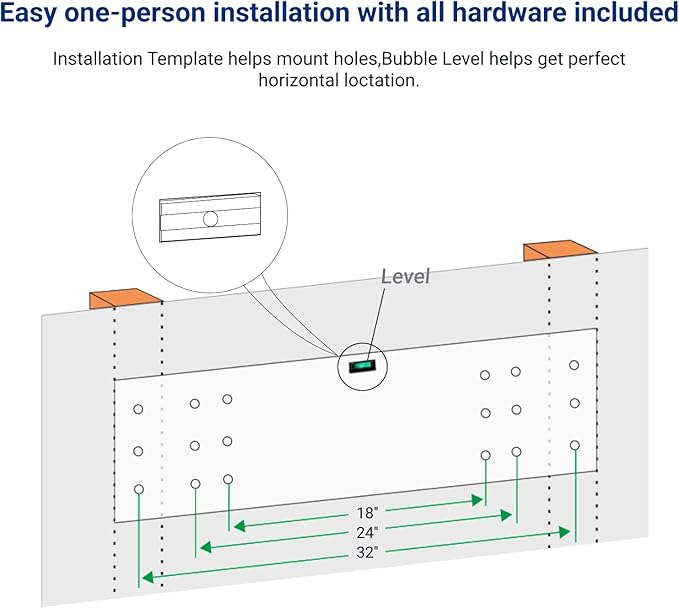 Easy one-person installation with all hardware included

Installation Template helps mount holes,Bubble Level helps get perfect horizontal loctation.

Level

18"

24"

32"