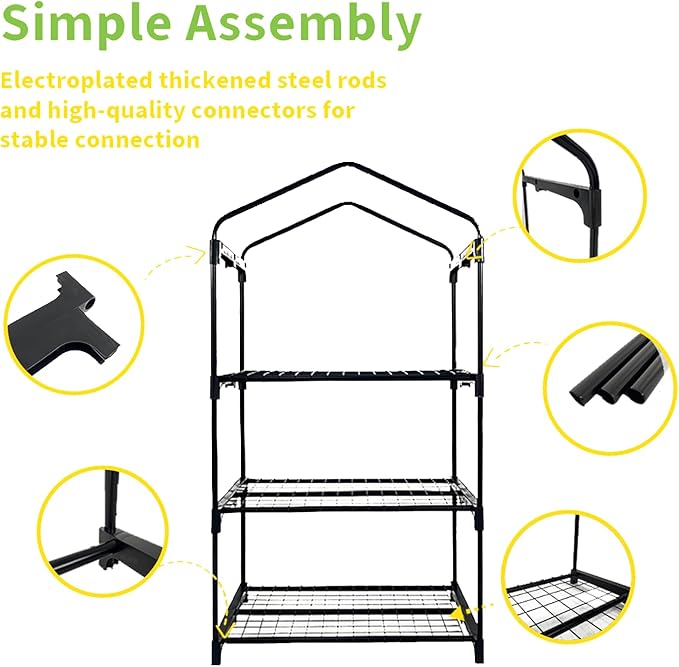 Simple Assembly

Electroplated thickened steel rods and high-quality connectors for stable connection