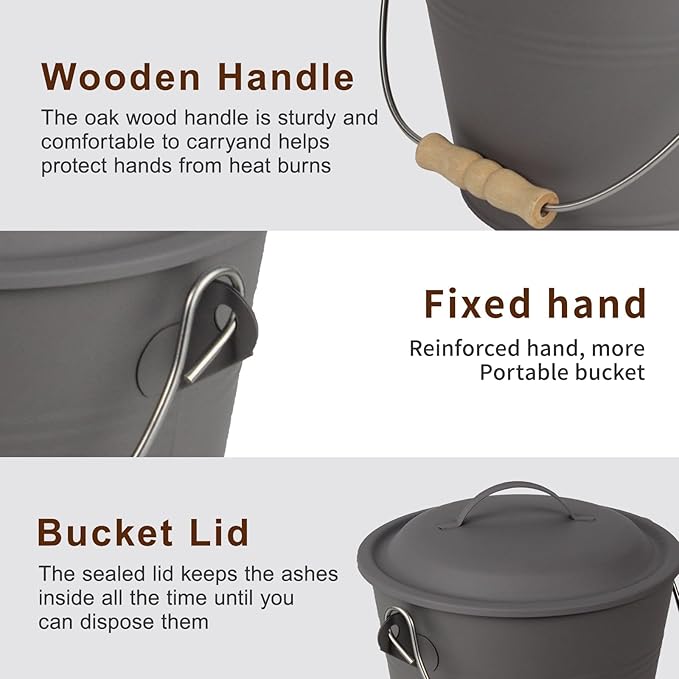 Wooden Handle

The oak wood handle is sturdy and comfortable to carryand helps protect hands from heat burns

Fixed hand

Reinforced hand, more Portable bucket

Bucket Lid

The sealed lid keeps the ashes inside all the time until you can dispose them