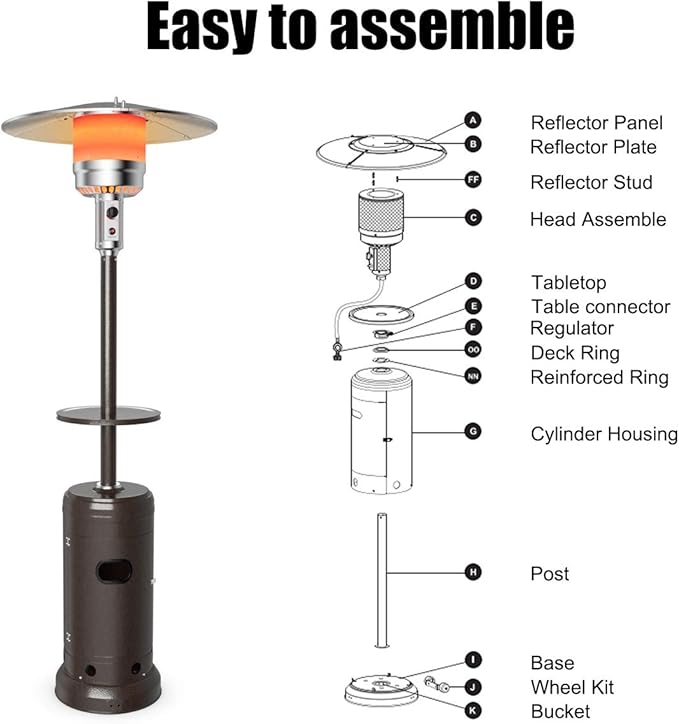 Easy to assemble

A Reflector Panel
B Reflector Plate
FF Reflector Stud
C Head Assemble
D Tabletop
E Table connector
F Regulator
OO Deck Ring
NN Reinforced Ring
G Cylinder Housing
H Post
I Base
J Wheel Kit
K Bucket