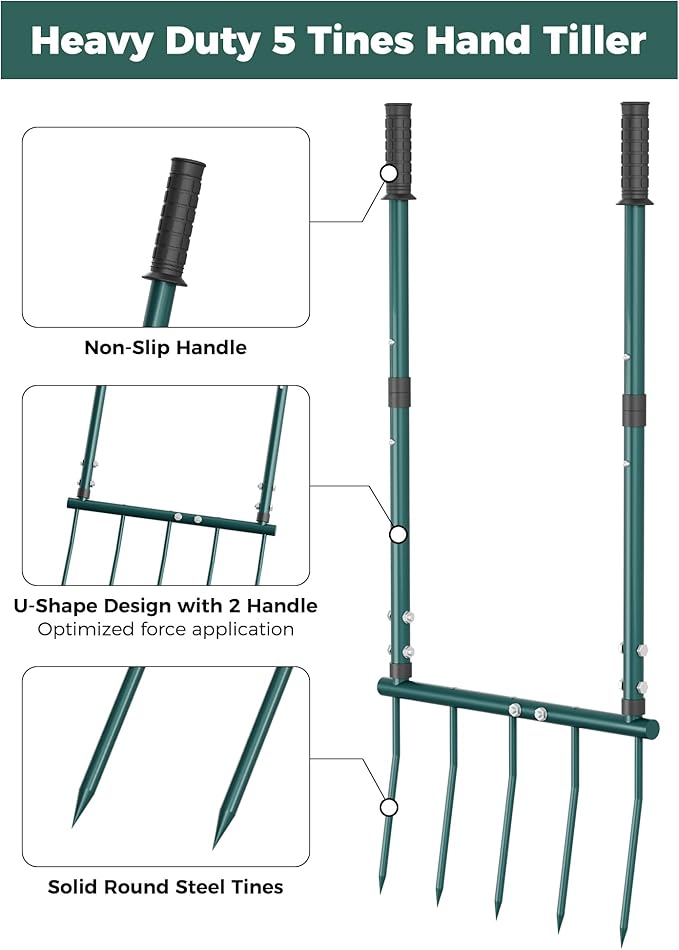 Heavy Duty 5 Tines Hand Tiller

Non-Slip Handle

U-Shape Design with 2 Handle
Optimized force application

Solid Round Steel Tines