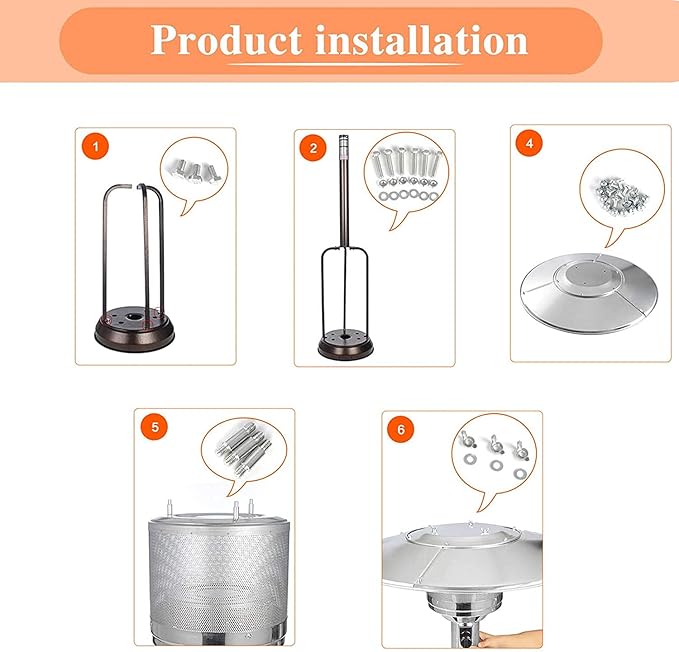 Product installation

1

2

4

5

6