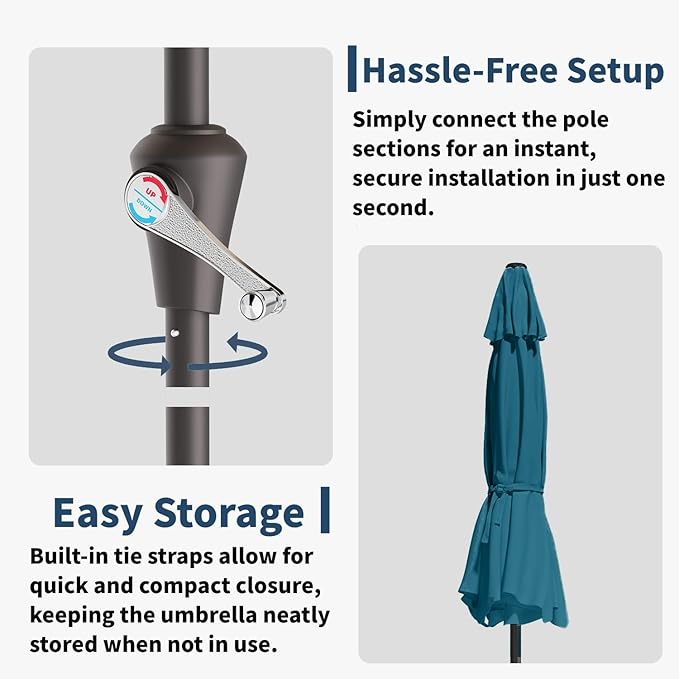 UP
DOWN

Hassle-Free Setup

Simply connect the pole sections for an instant, secure installation in just one second.

Easy Storage

Built-in tie straps allow for quick and compact closure, keeping the umbrella neatly stored when not in use.