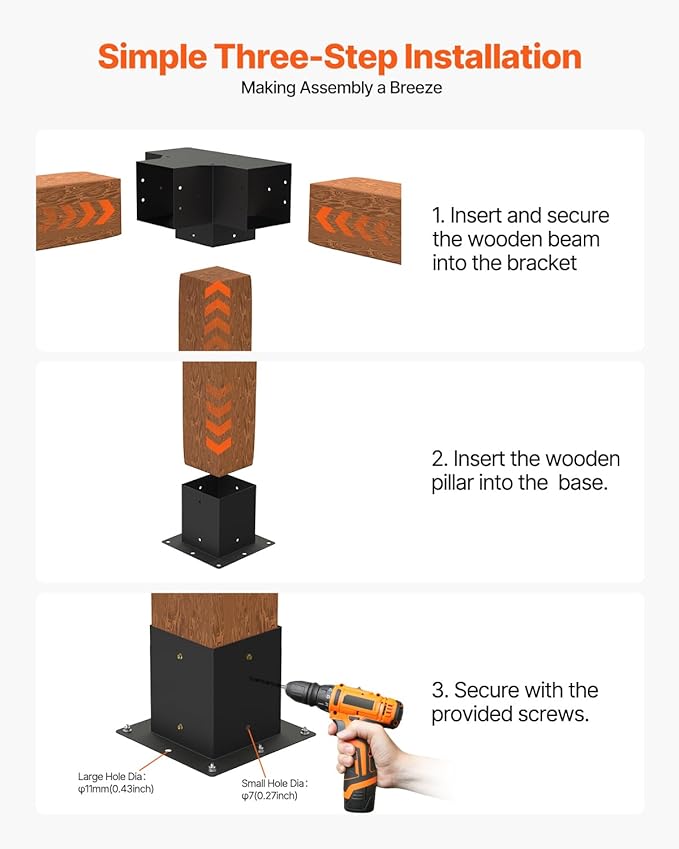 Simple Three-Step Installation

Making Assembly a Breeze

1. Insert and secure the wooden beam into the bracket

2. Insert the wooden pillar into the  base.

3. Secure with the provided screws.

Large Hole Dia：
φ11mm(0.43inch)

Small Hole Dia：
φ7(0.27inch)