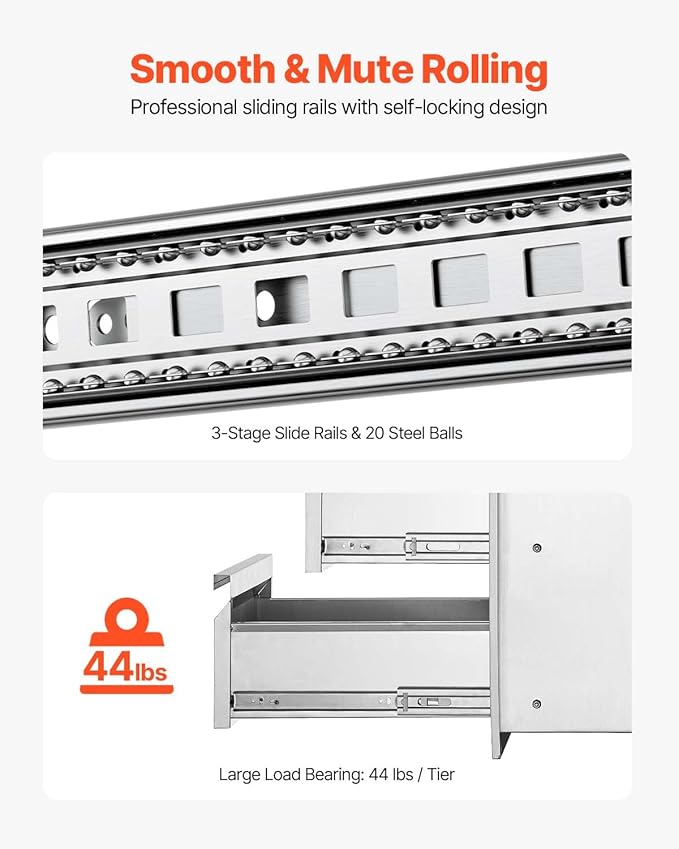 Smooth & Mute Rolling

Professional sliding rails with self-locking design

3-Stage Slide Rails & 20 Steel Balls

44lbs

Large Load Bearing: 44 lbs / Tier