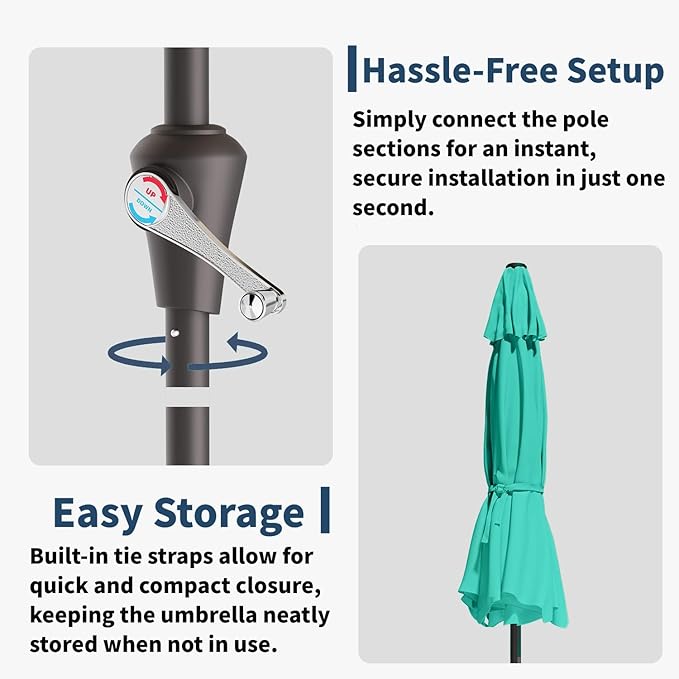 UP
DOWN

Hassle-Free Setup

Simply connect the pole sections for an instant, secure installation in just one second.

Easy Storage

Built-in tie straps allow for quick and compact closure, keeping the umbrella neatly stored when not in use.