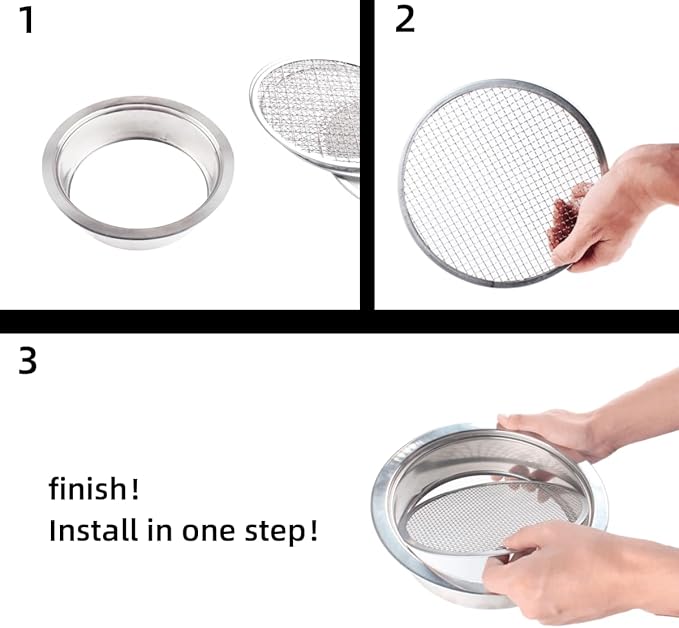 1

2

3

finish!
Install in one step!