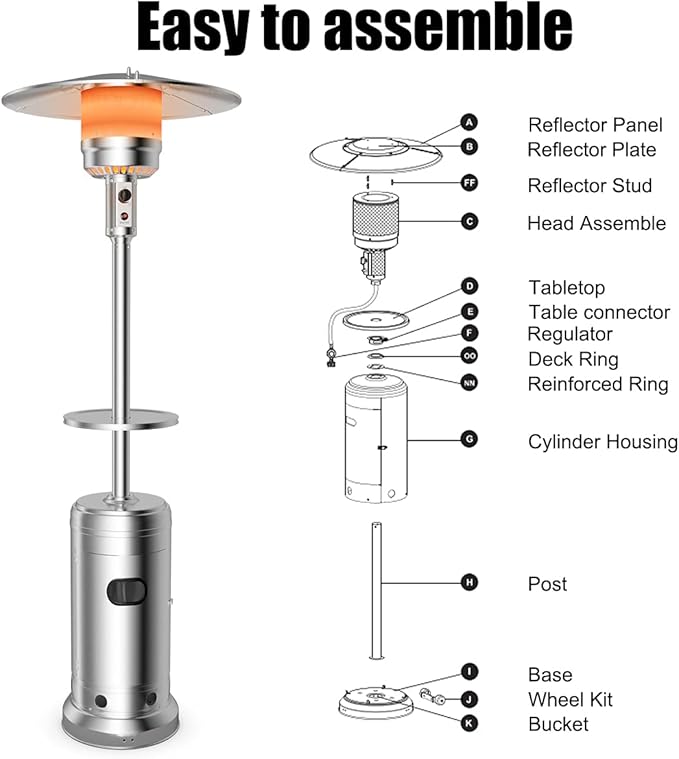 Easy to assemble

A Reflector Panel
B Reflector Plate
FF Reflector Stud
C Head Assemble
D Tabletop
E Table connector
F Regulator
OO Deck Ring
NN Reinforced Ring
G Cylinder Housing
H Post
I Base
J Wheel Kit
K Bucket