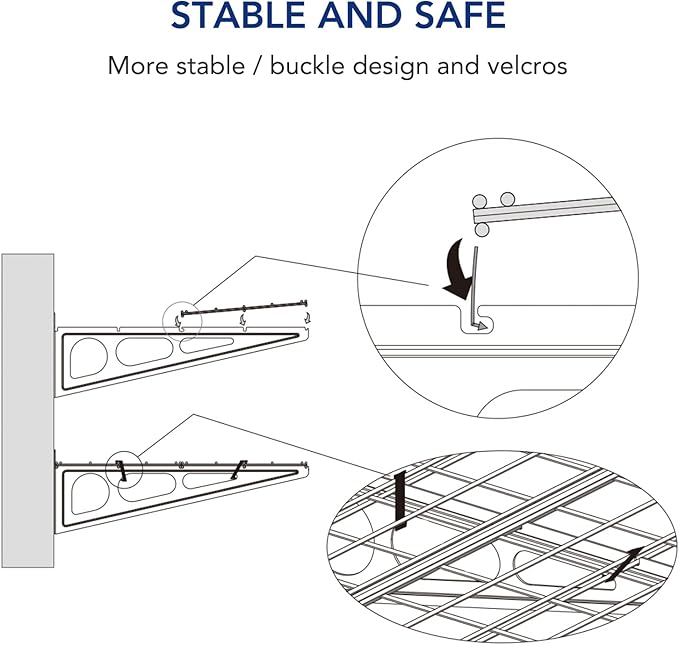 STABLE AND SAFE

More stable / buckle design and velcros