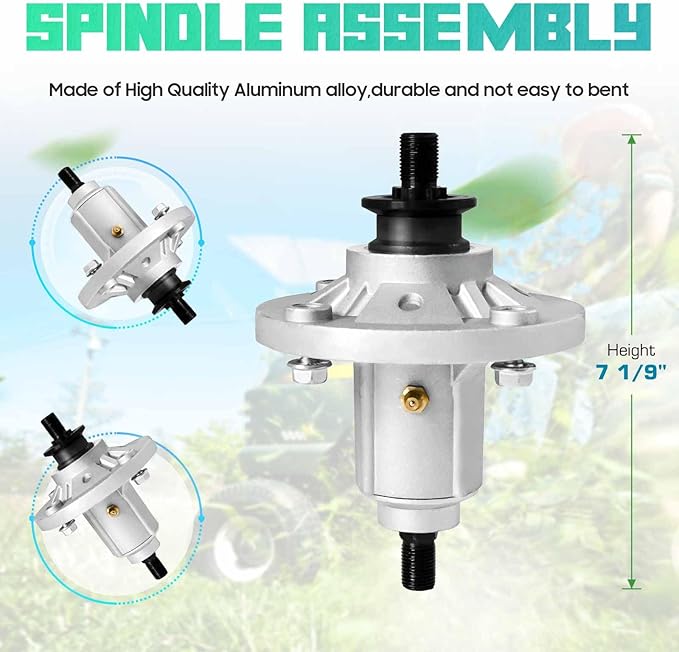 SPINDLE ASSEMBLY

Made of High Quality Aluminum alloy,durable and not easy to bent

Height
7 1/9"