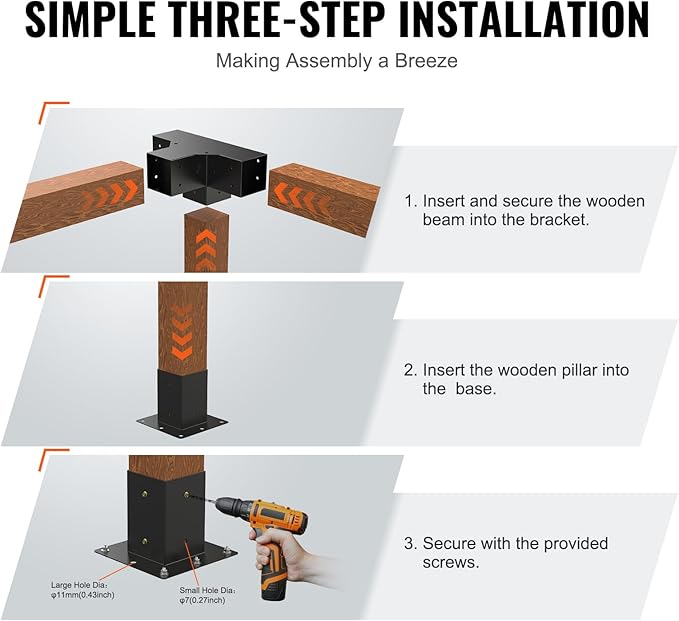 SIMPLE THREE-STEP INSTALLATION

Making Assembly a Breeze

1. Insert and secure the wooden beam into the bracket.

2. Insert the wooden pillar into the base.

Large Hole Dia: φ11mm(0.43inch)

Small Hole Dia: φ7(0.27inch)

3. Secure with the provided screws.