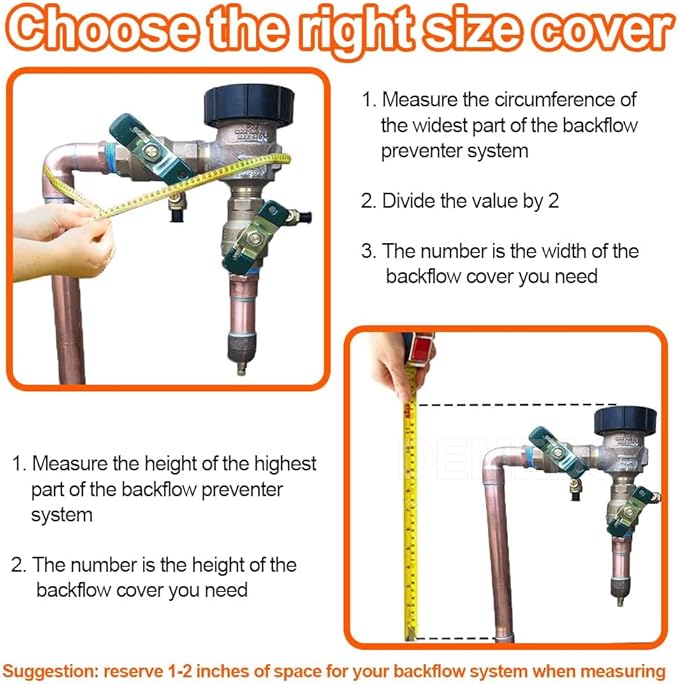 Choose the right size cover

1. Measure the circumference of the widest part of the backflow preventer system

2. Divide the value by 2

3. The number is the width of the backflow cover you need

1. Measure the height of the highest part of the backflow preventer system

2. The number is the height of the backflow cover you need

Suggestion: reserve 1-2 inches of space for your backflow system when measuring