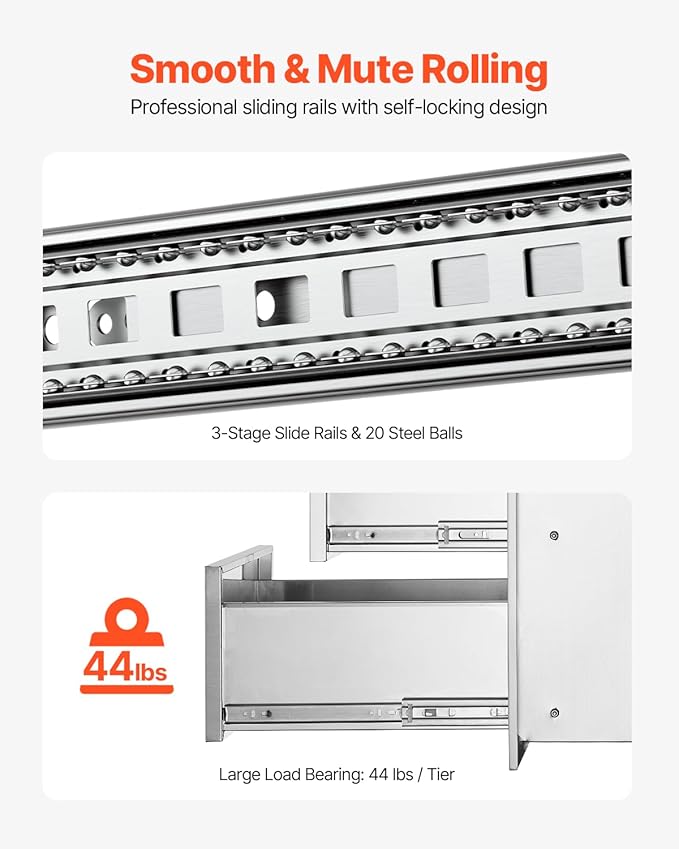 Smooth & Mute Rolling
Professional sliding rails with self-locking design

3-Stage Slide Rails & 20 Steel Balls

44lbs

Large Load Bearing: 44 lbs / Tier