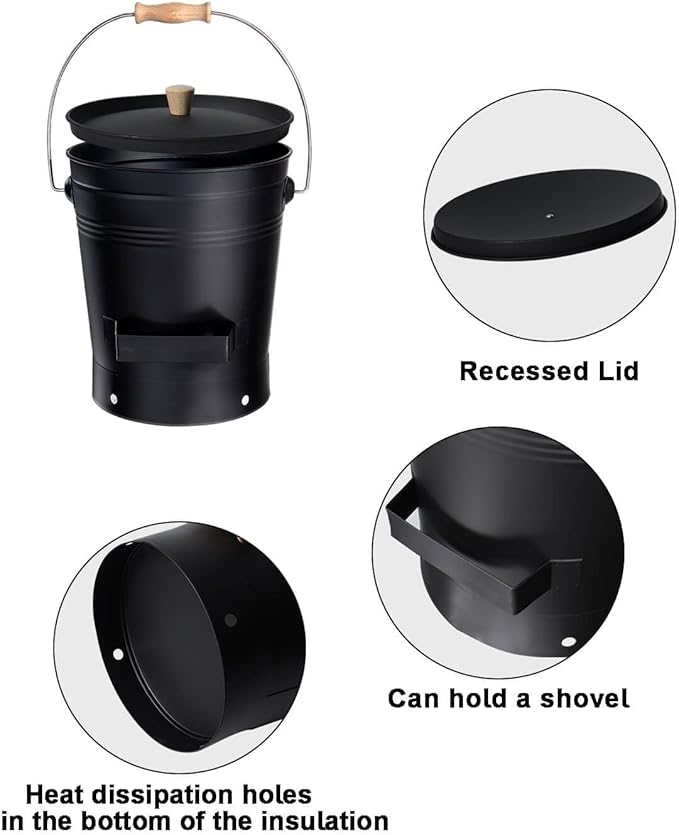 Recessed Lid

Can hold a shovel

Heat dissipation holes in the bottom of the insulation