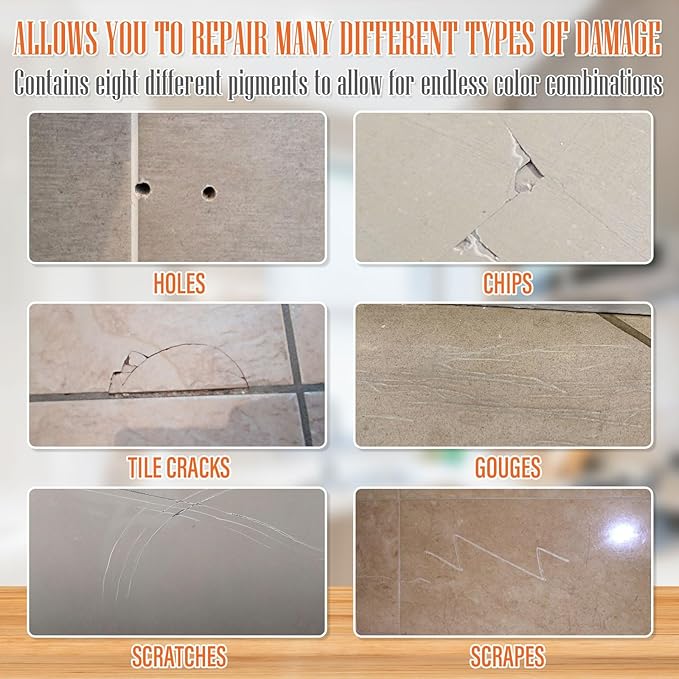 ALLOWS YOU TO REPAIR MANY DIFFERENT TYPES OF DAMAGE

Contains eight different pigments to allow for endless color combinations

HOLES

CHIPS

TILE CRACKS

GOUGES

SCRATCHES

SCRAPES