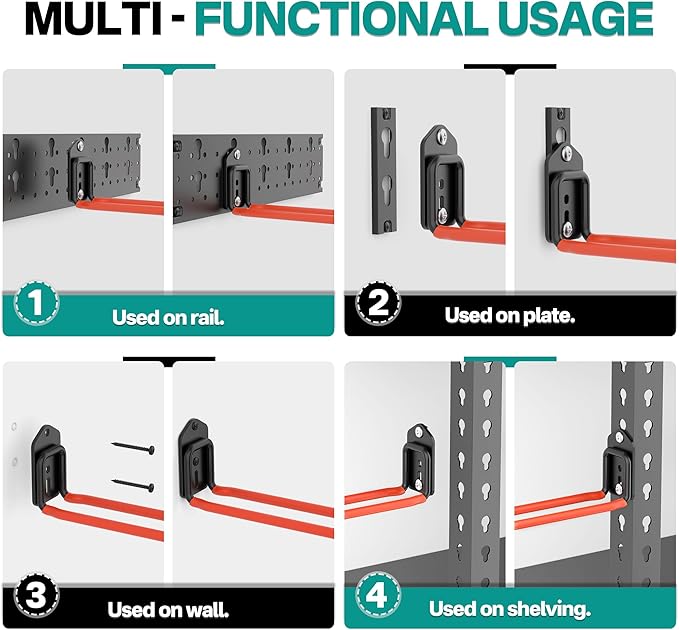 MULTI - FUNCTIONAL USAGE

1 Used on rail.

2 Used on plate.

3 Used on wall.

4 Used on shelving.