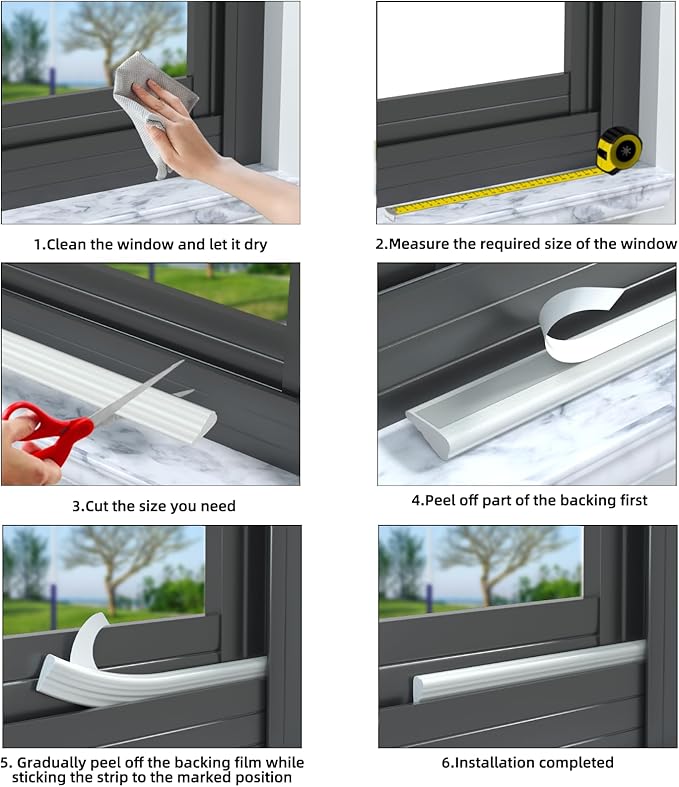 1.Clean the window and let it dry

2.Measure the required size of the window

3.Cut the size you need

4.Peel off part of the backing first

5. Gradually peel off the backing film while sticking the strip to the marked position

6.Installation completed