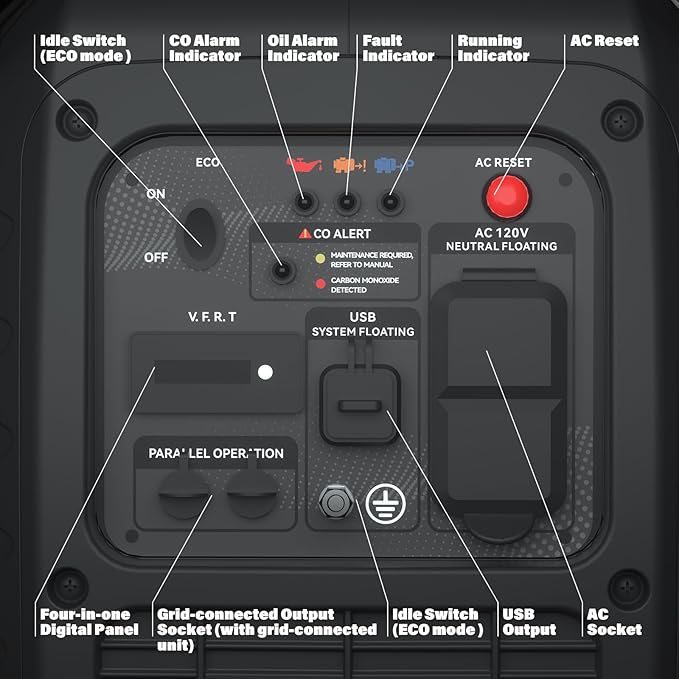 Idle Switch (ECO mode )

CO Alarm Indicator

Oil Alarm Indicator

Fault Indicator

Running Indicator

AC Reset

ECO

ON

OFF

AC RESET

CO ALERT

MAINTENANCE REQUIRED, REFER TO MANUAL

CARBON MONOXIDE DETECTED

AC 120V
NEUTRAL FLOATING

V. F. R. T

USB
SYSTEM FLOATING

PARALLEL OPERATION

Four-in-one Digital Panel

Grid-connected Output Socket (with grid-connected unit)

Idle Switch (ECO mode )

USB Output

AC Socket