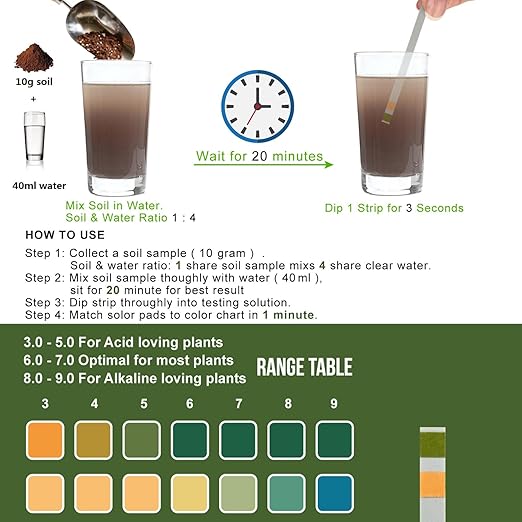 10g soil

+

40ml water

Mix Soil in Water.
Soil & Water Ratio 1 : 4

Wait for 20 minutes

Dip 1 Strip for 3 Seconds

HOW TO USE

Step 1: Collect a soil sample ( 10 gram ) .
Soil & water ratio: 1 share soil sample mixs 4 share clear water.
Step 2: Mix soil sample thoughly with water ( 40 ml ),
sit for 20 minute for best result
Step 3: Dip strip throughly into testing solution.
Step 4: Match solor pads to color chart in 1 minute.

3.0 - 5.0 For Acid loving plants
6.0 - 7.0 Optimal for most plants
8.0 - 9.0 For Alkaline loving plants

RANGE TABLE

3 4 5 6 7 8 9