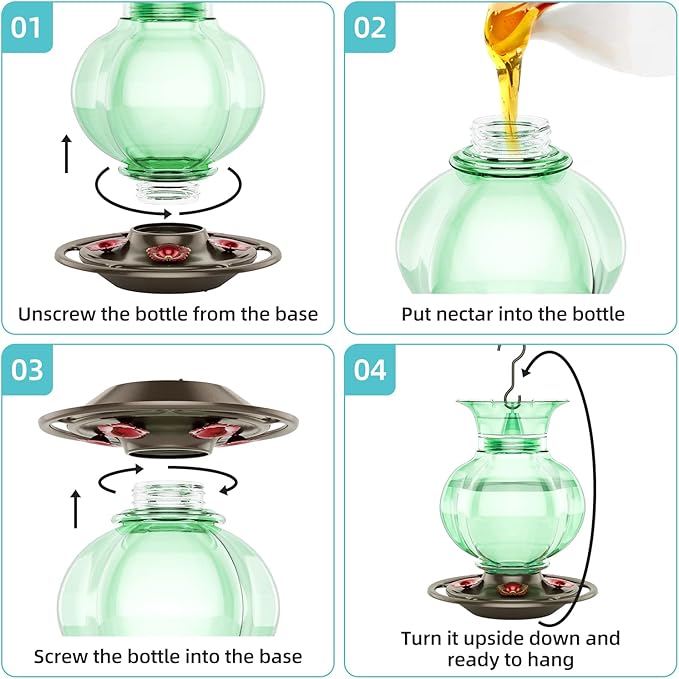 01

Unscrew the bottle from the base

02

Put nectar into the bottle

03

Screw the bottle into the base

04

Turn it upside down and ready to hang