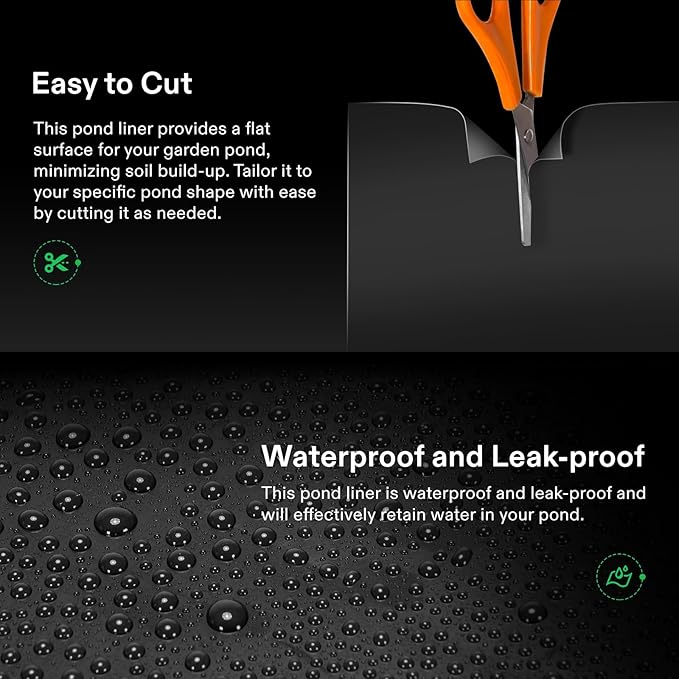 Easy to Cut

This pond liner provides a flat surface for your garden pond, minimizing soil build-up. Tailor it to your specific pond shape with ease by cutting it as needed.

Waterproof and Leak-proof

This pond liner is waterproof and leak-proof and will effectively retain water in your pond.