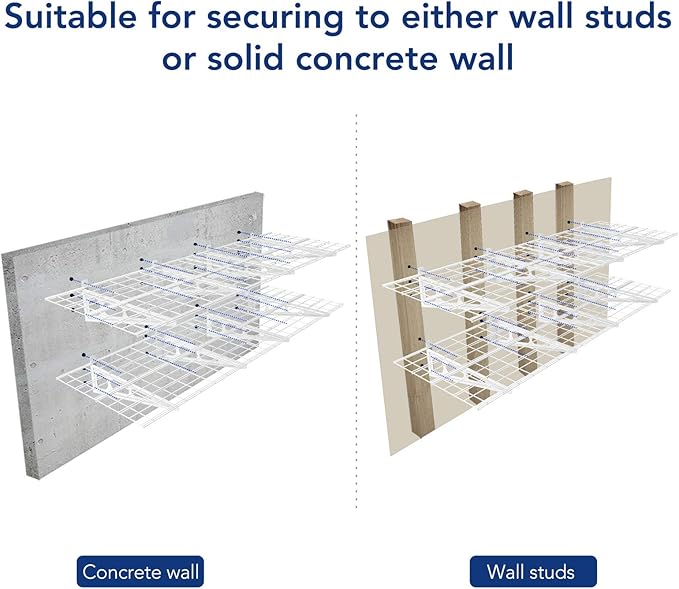 Suitable for securing to either wall studs or solid concrete wall

Concrete wall

Wall studs