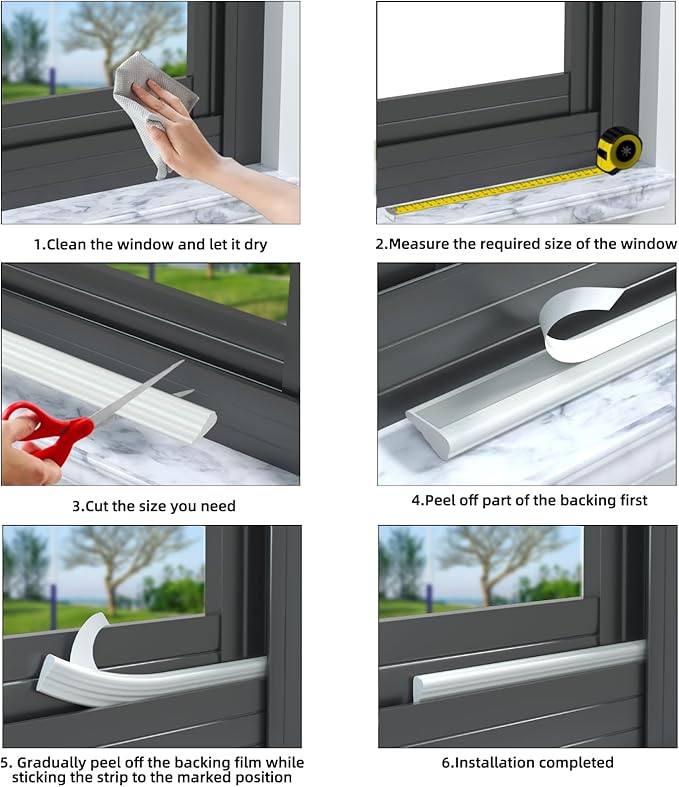 1.Clean the window and let it dry

2.Measure the required size of the window

3.Cut the size you need

4.Peel off part of the backing first

5. Gradually peel off the backing film while sticking the strip to the marked position

6.Installation completed