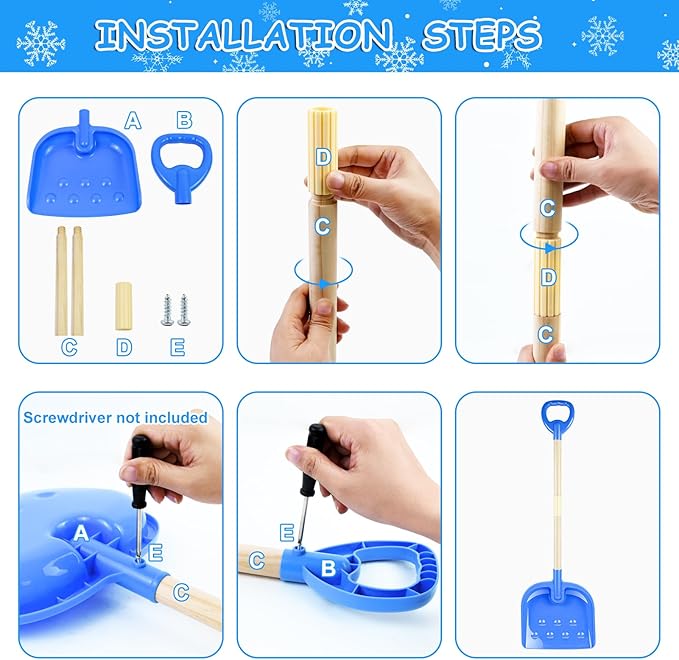 INSTALLATION STEPS

A B C D E

D C

C D C

Screwdriver not included

A E C

E C B