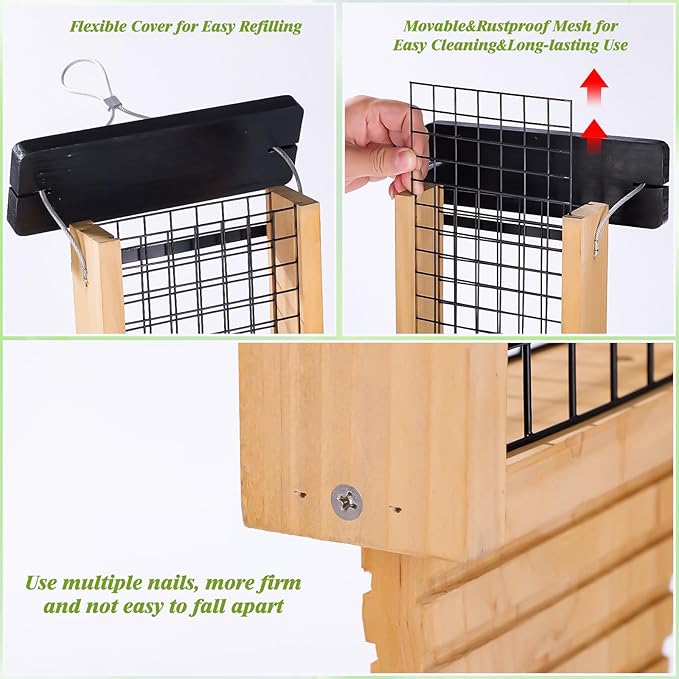 Flexible Cover for Easy Refilling

Movable&Rustproof Mesh for Easy Cleaning&Long-lasting Use

Use multiple nails, more firm and not easy to fall apart