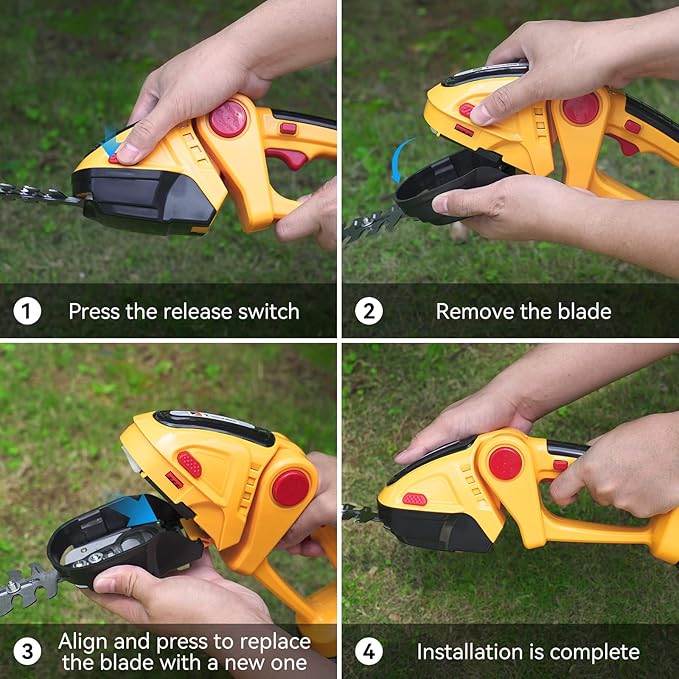 1 Press the release switch

2 Remove the blade

3 Align and press to replace the blade with a new one

4 Installation is complete