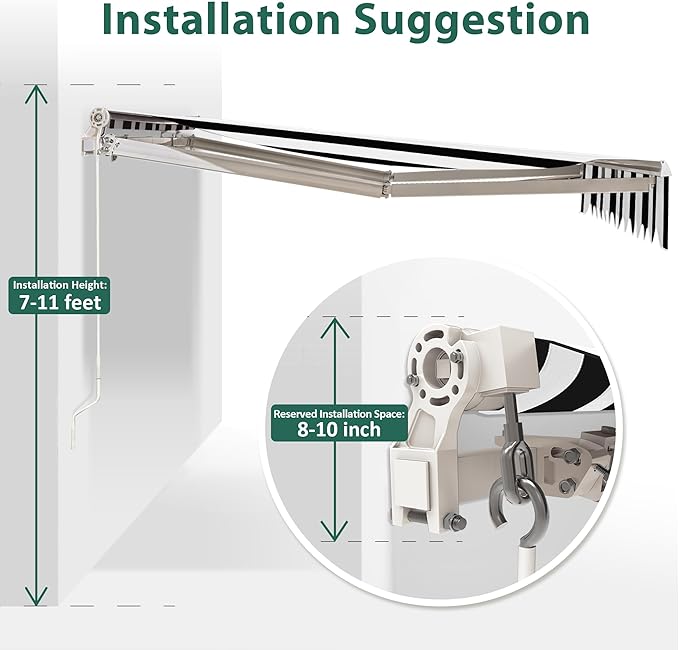 Installation Suggestion

Installation Height:
7-11 feet

Reserved Installation Space:
8-10 inch