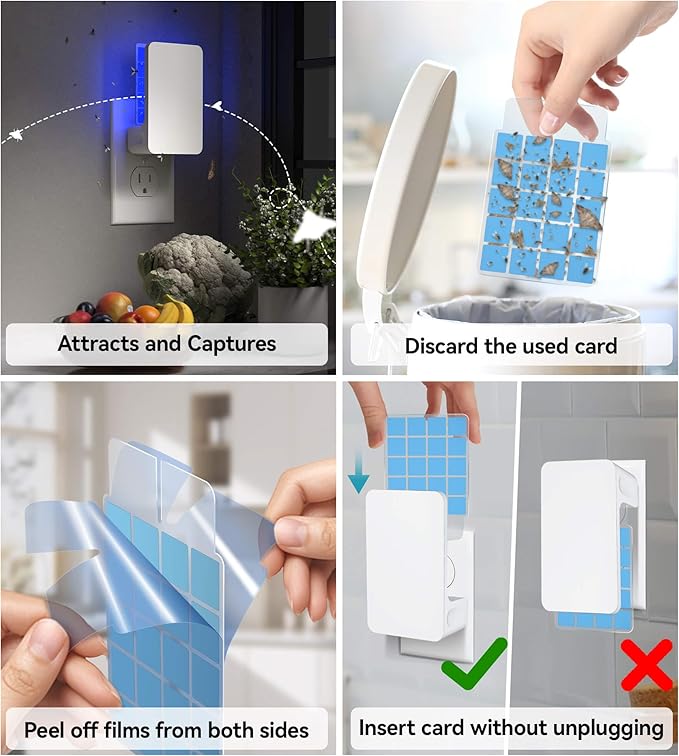 Attracts and Captures

Discard the used card

Peel off films from both sides

Insert card without unplugging