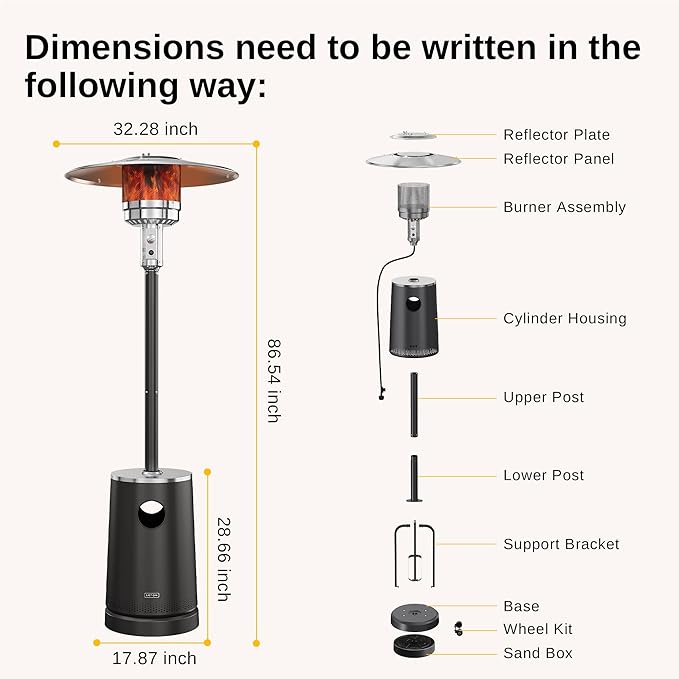 Dimensions need to be written in the following way:

32.28 inch

86.54 inch

28.66 inch

17.87 inch

Reflector Plate
Reflector Panel
Burner Assembly
Cylinder Housing
Upper Post
Lower Post
Support Bracket
Base
Wheel Kit
Sand Box