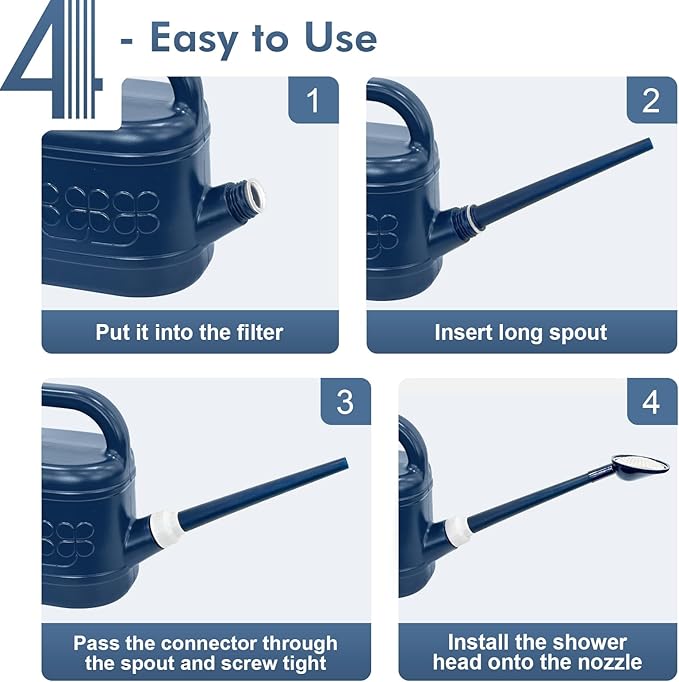 4 - Easy to Use

1

Put it into the filter

2

Insert long spout

3

Pass the connector through the spout and screw tight

4

Install the shower head onto the nozzle