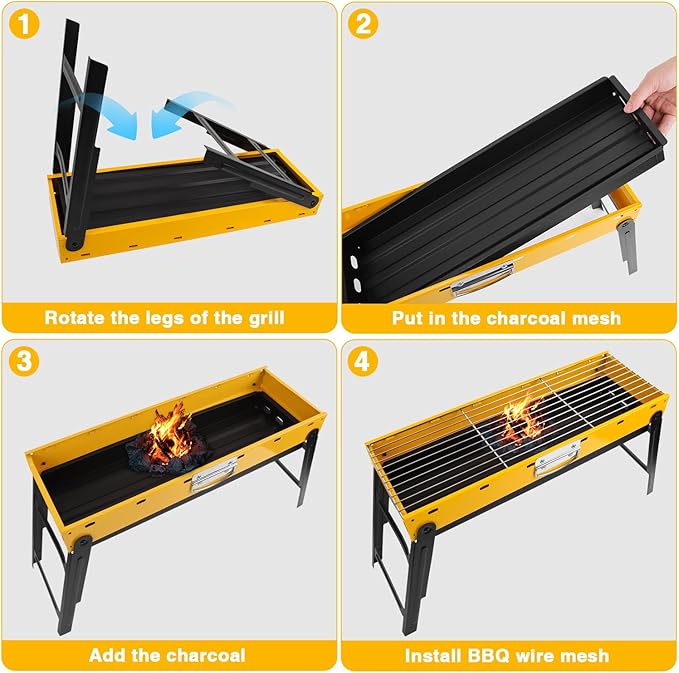 1

Rotate the legs of the grill

2

Put in the charcoal mesh

3

Add the charcoal

4

Install BBQ wire mesh